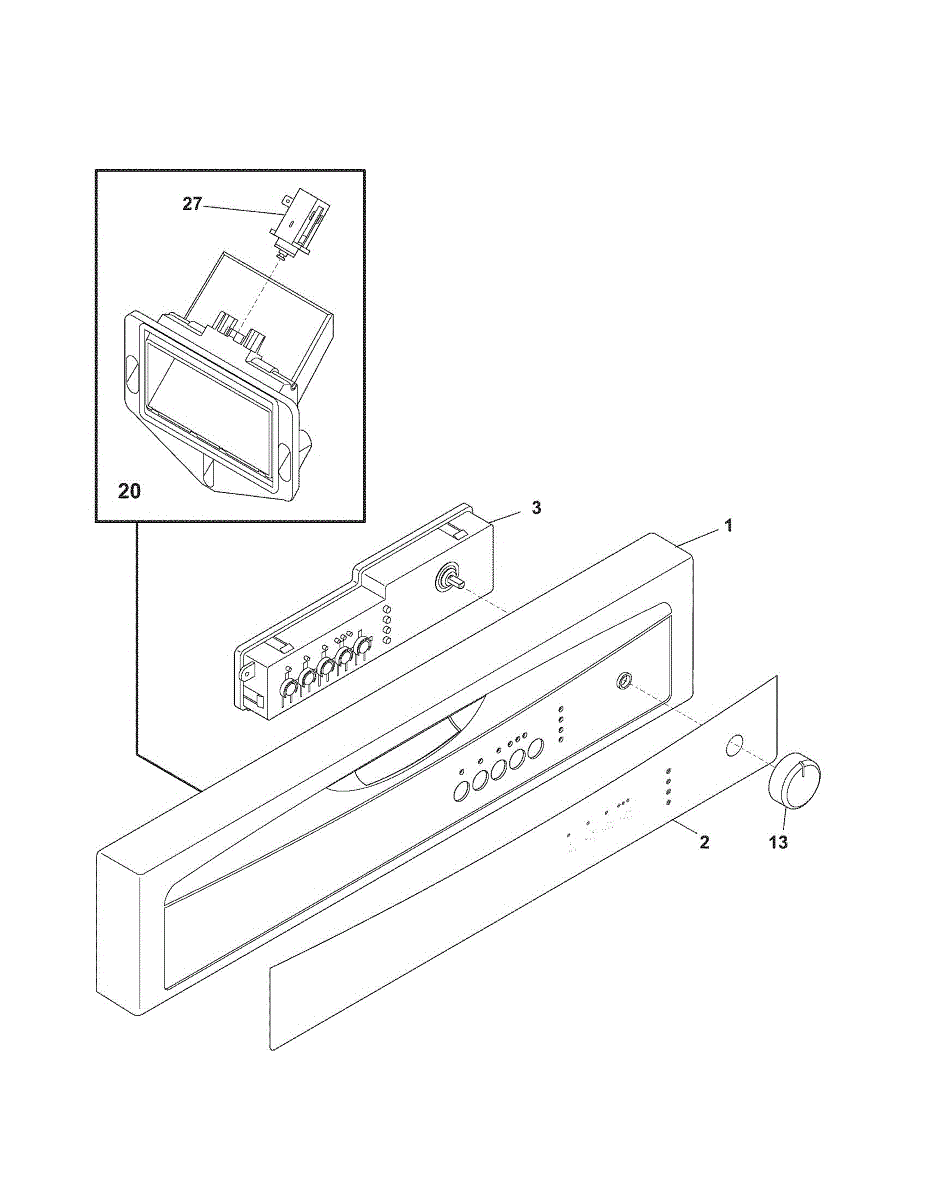 27

20

3

1

2

13