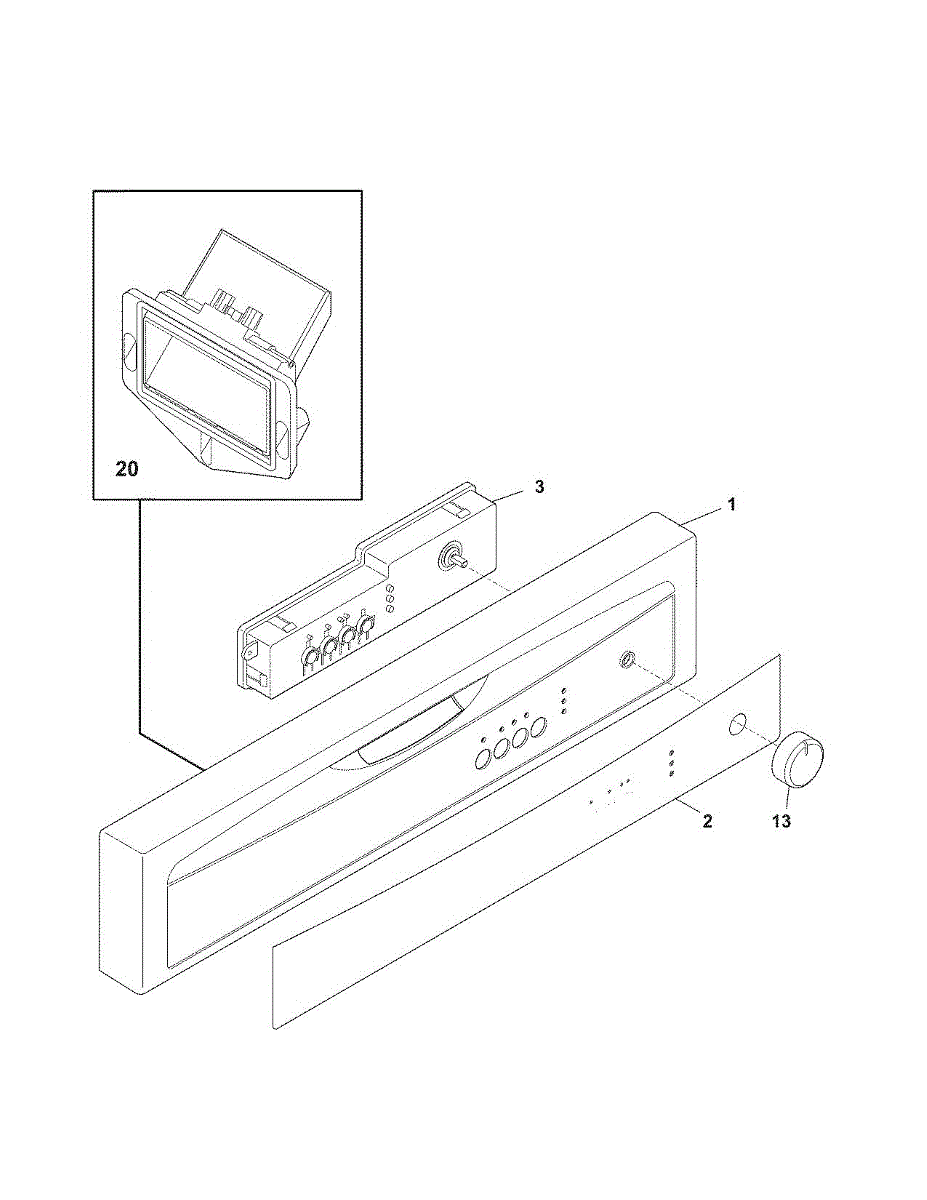 20

3

1

2

13