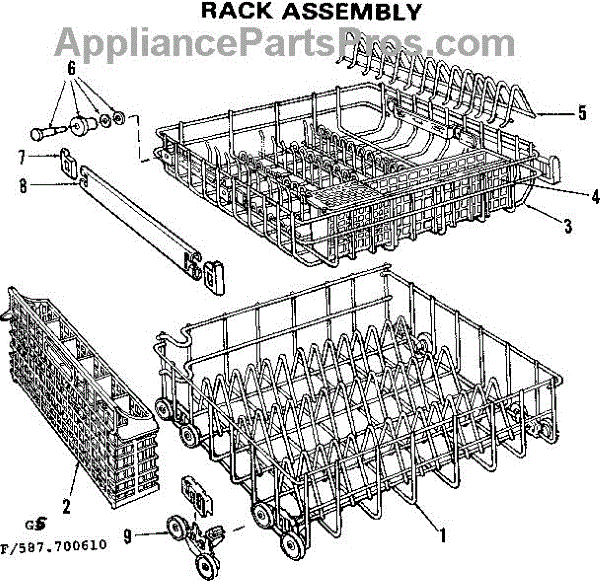 RACK ASSEMBLY

AppliancePartsPros.com

6

5

7

8

4

3

2

1

9

GS

F/587.700610