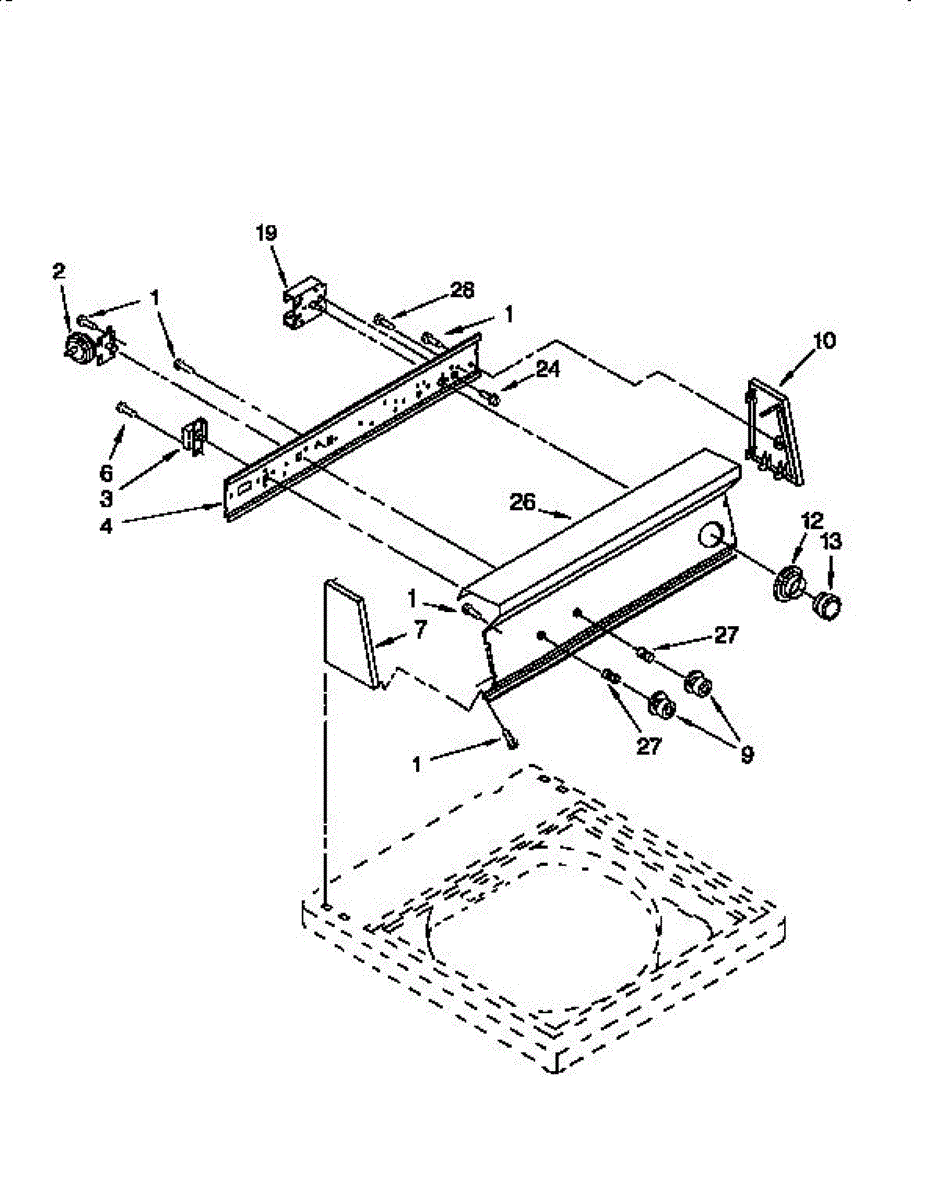 19
2
1
28
1
10
24
6
3
4
26
12
13
1
7
27
27
9
1