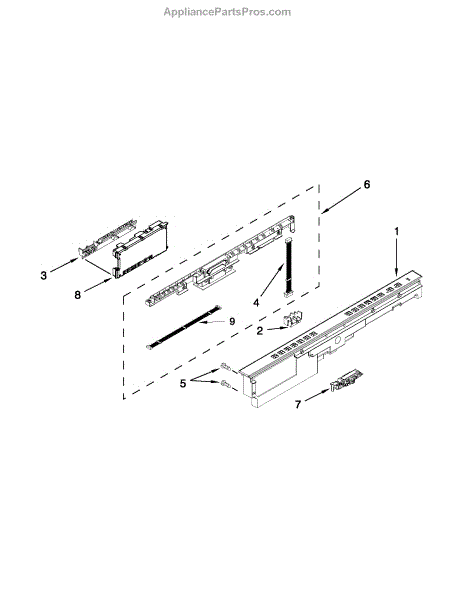 AppliancePartsPros.com

6

1

3

8

4

9

2

5

7