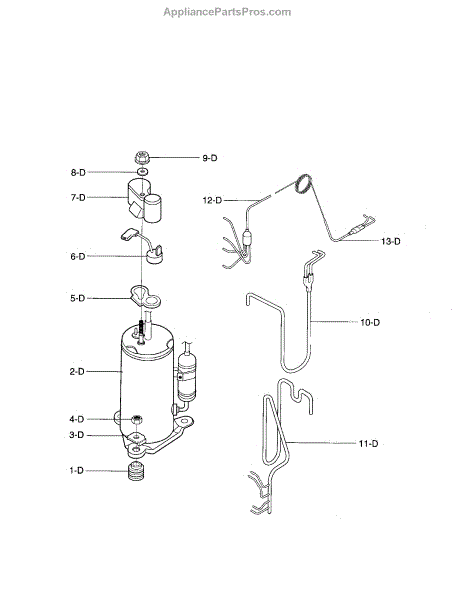 AppliancePartsPros.com

9-D
8-D
7-D
12-D
13-D
6-D
5-D
10-D
2-D
4-D
3-D
11-D
1-D