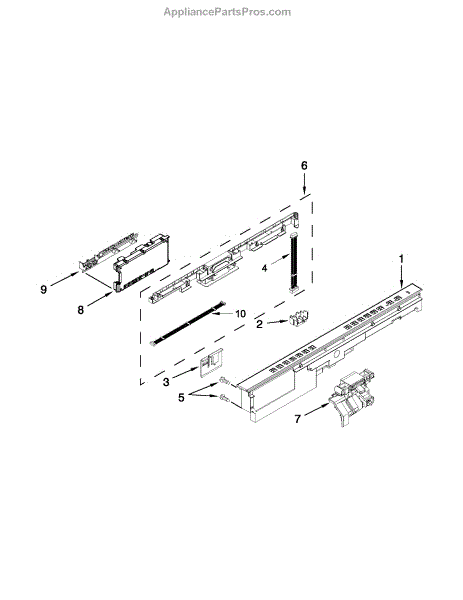 AppliancePartsPros.com

6
1
4
9
8
10
2
3
5
7