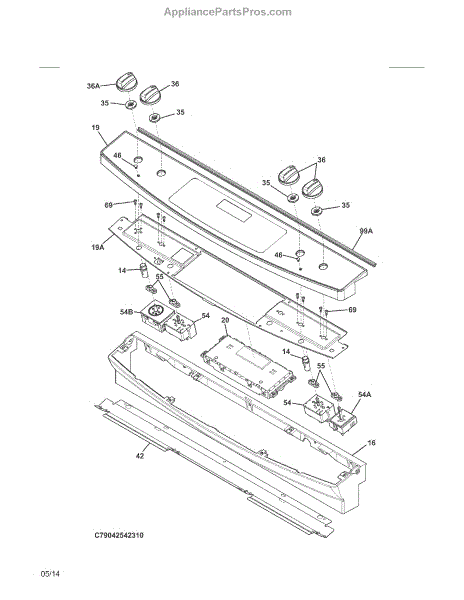 AppliancePartsPros.com

36A
36
35
35
19
46
36
35
35
69
99A
19A
46
14
55
69
54B
54
20
14
55
54
54A
16
42

C79042542310

05/14