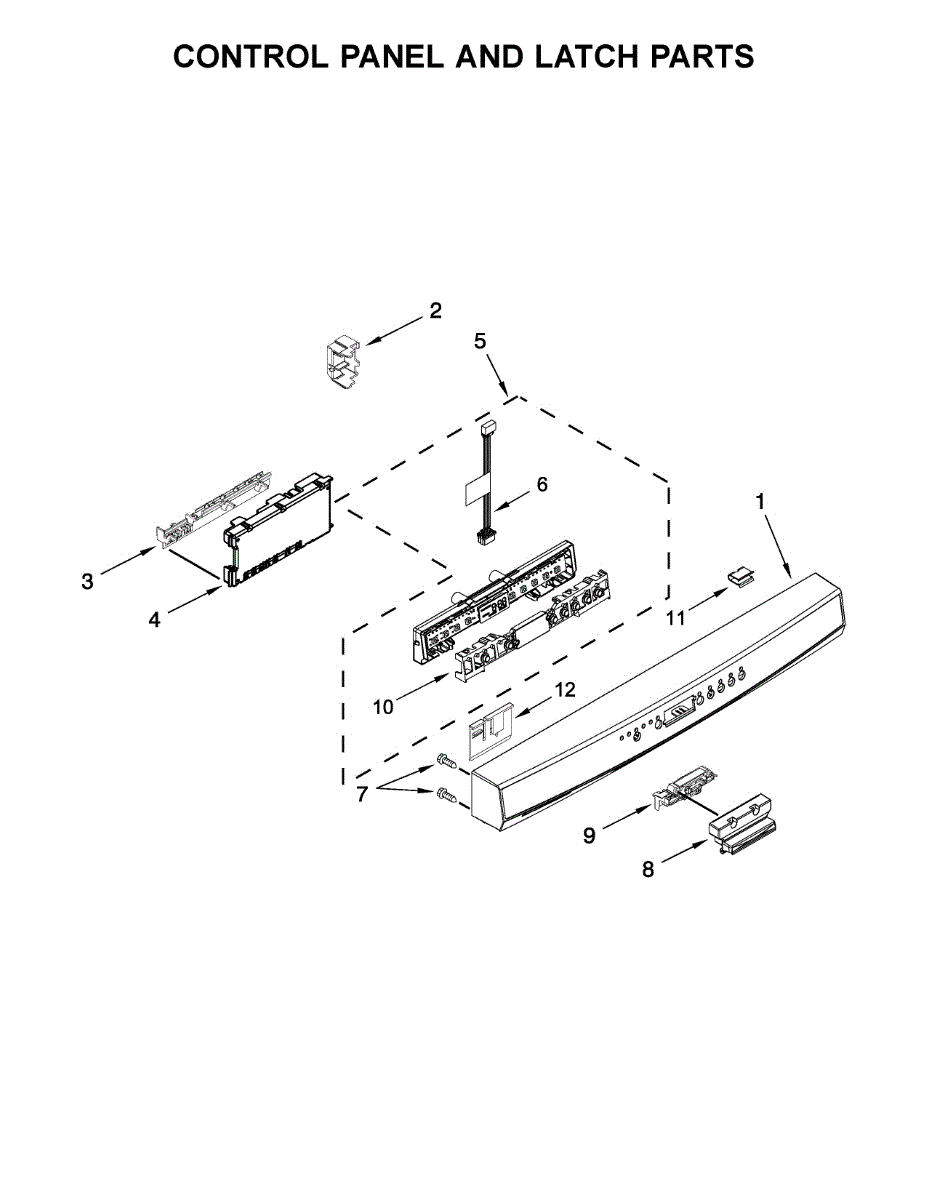 CONTROL PANEL AND LATCH PARTS

2
5
6
1
3
4
11
10
12
7
9
8