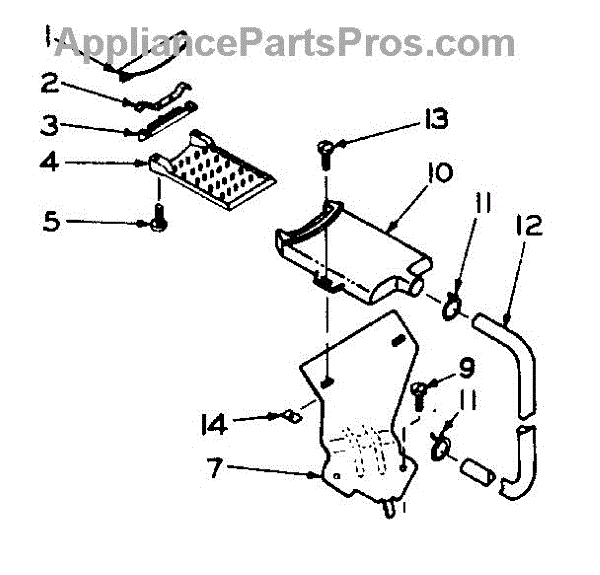 AppliancePartsPros.com

1
2
3
4
5
13
10
11
12
9
11
14
7