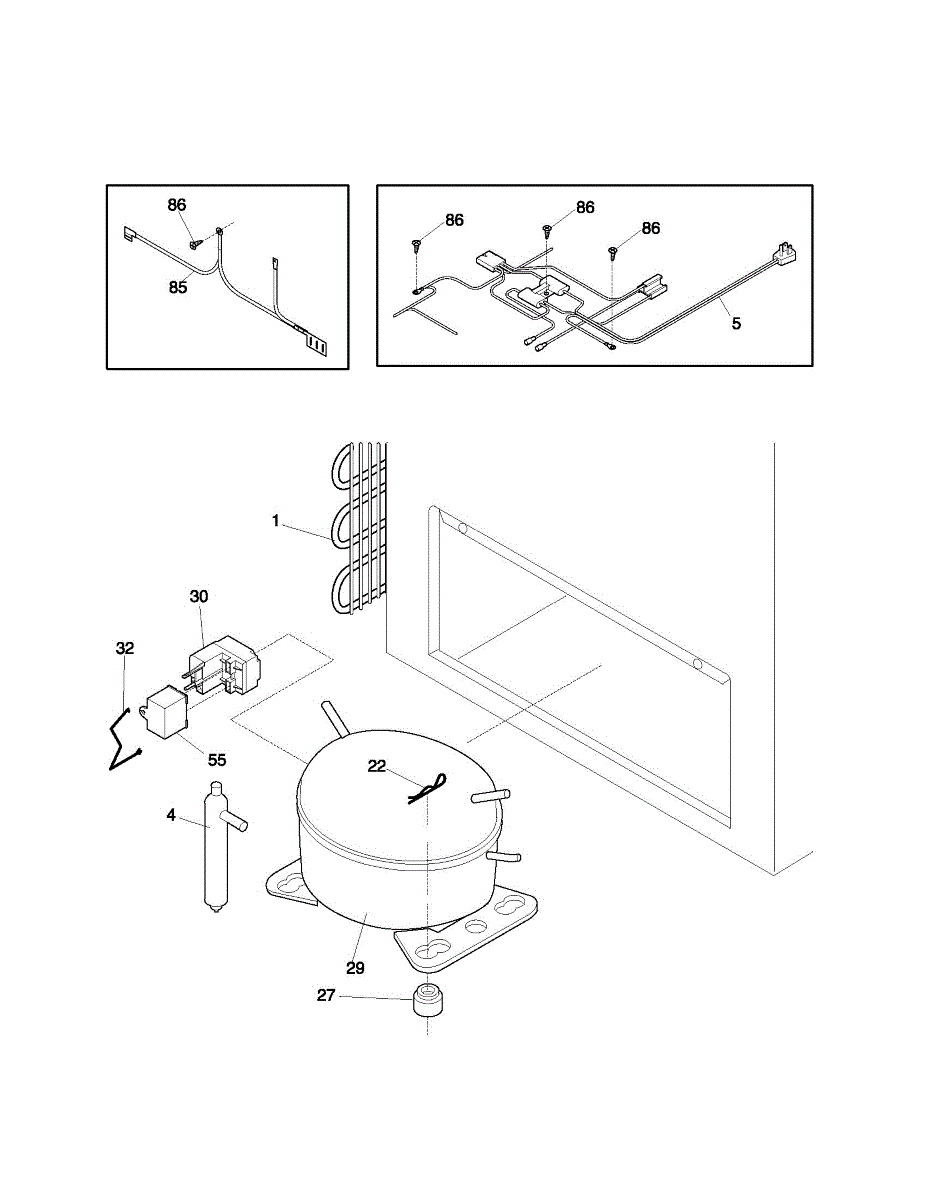 86
85
86
86
86
5
1
30
32
55
22
4
29
27