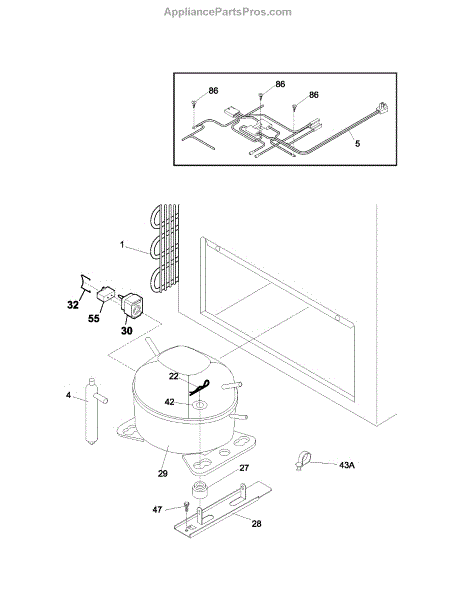 AppliancePartsPros.com

86
86
86
5

1
32
55
30
22
42
4
29
27
43A
47
28