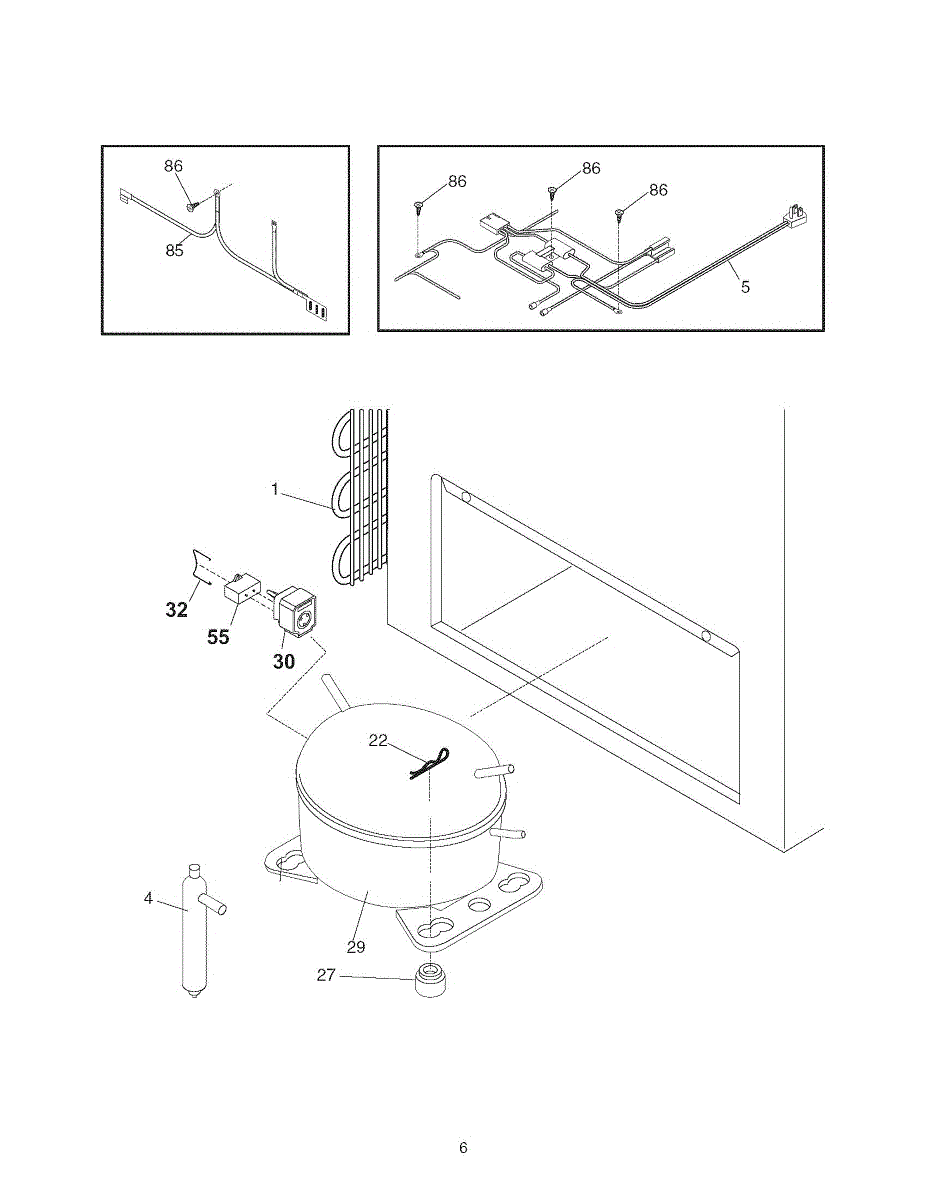 86
85

86
86
86
5

1
32
55
30
22
4
29
27

6