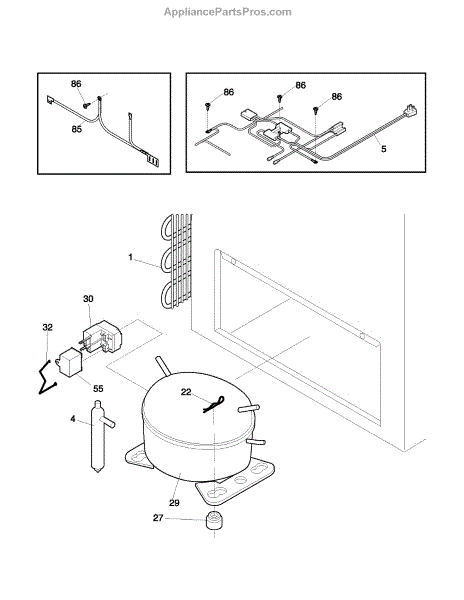 AppliancePartsPros.com

86
85

86
86
86
5

1
30
32
55
22
4
29
27