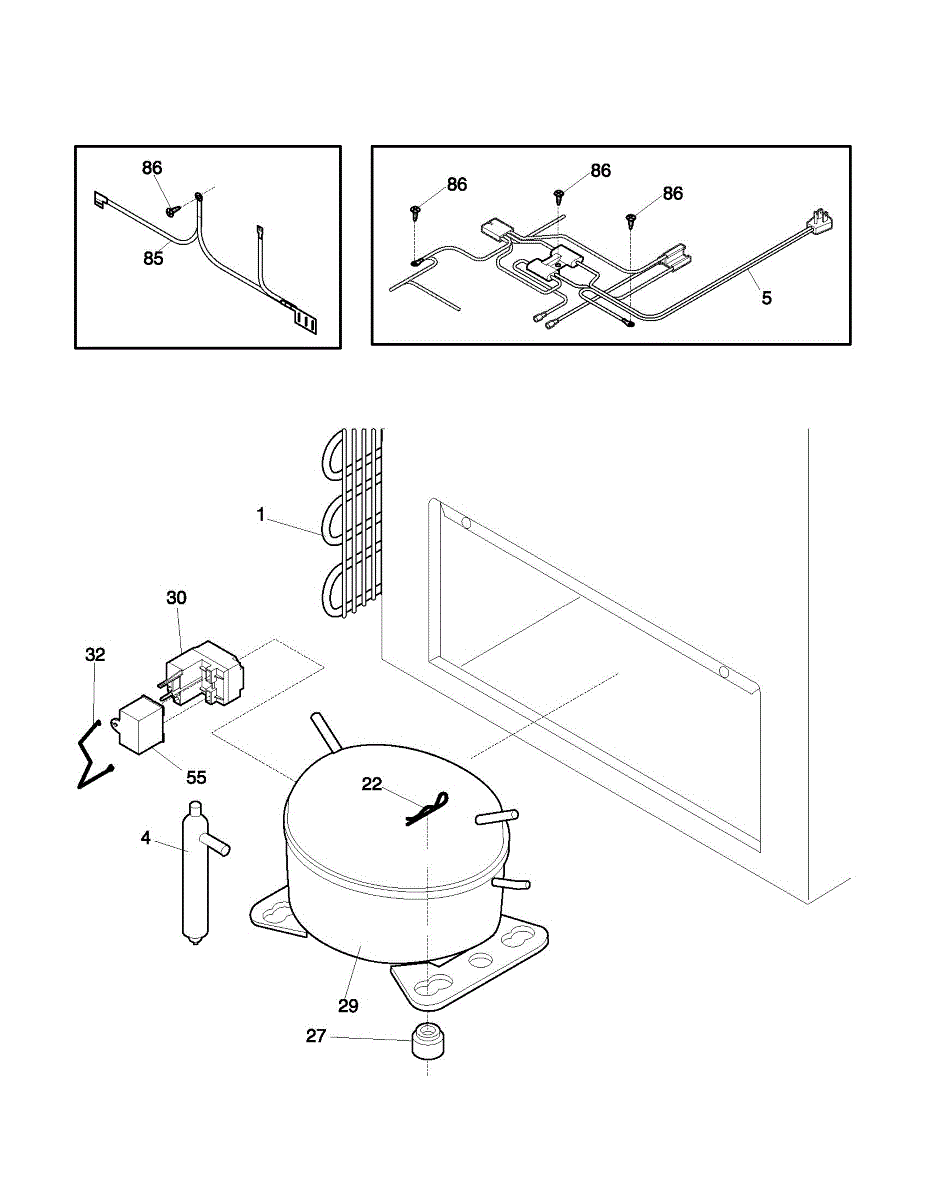 86
85

86
86
86
5

1
30
32
55
22
4
29
27