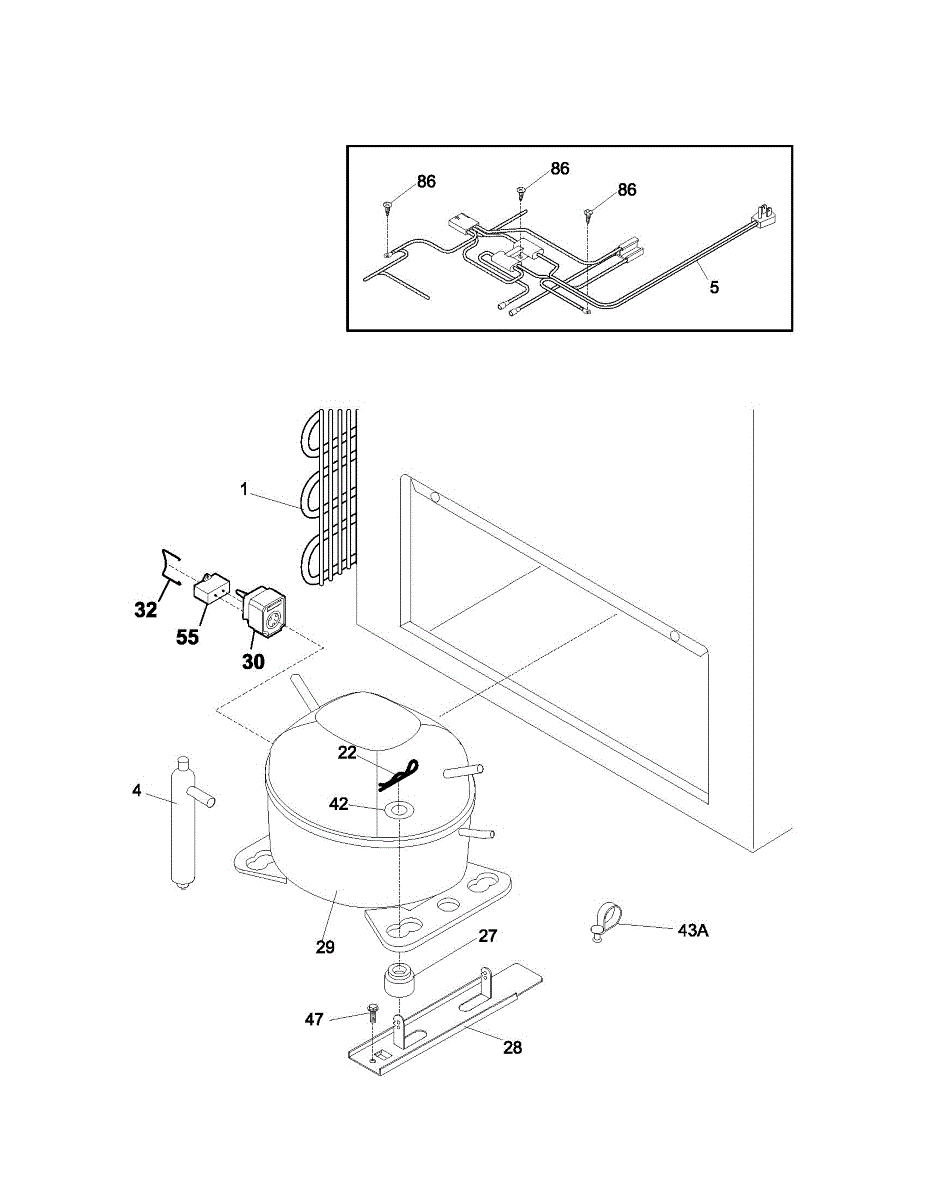 86
86
86
5
1
32
55
30
22
42
4
29
27
43A
47
28