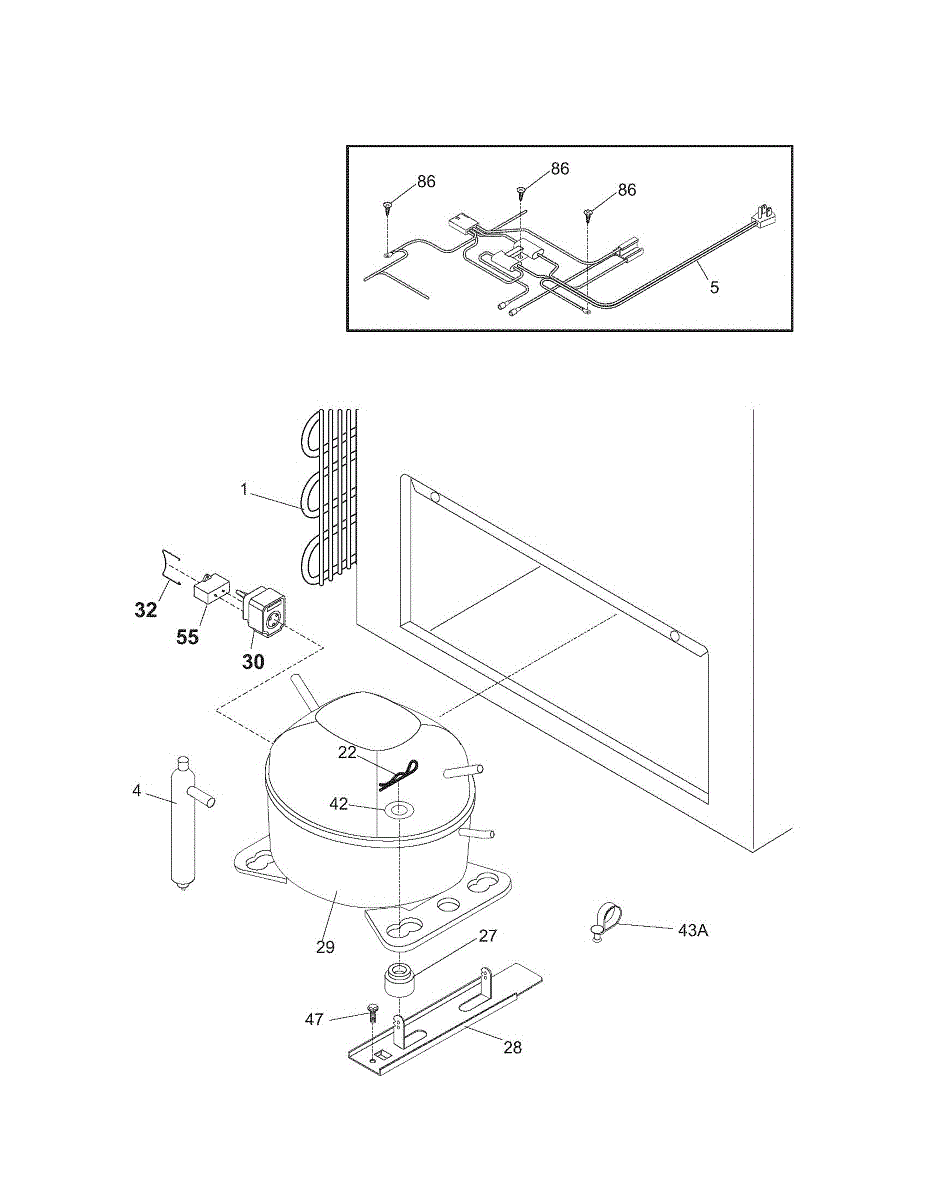 86
86
86
5
1
32
55
30
22
42
4
29
27
43A
47
28