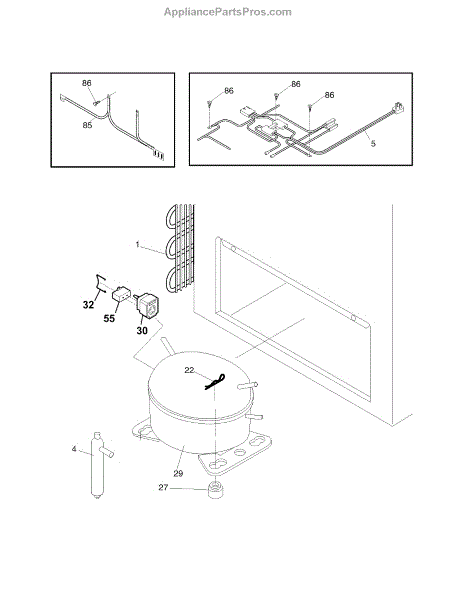 AppliancePartsPros.com

86
85

86
86
86
5

1
32
55
30
22
4
29
27