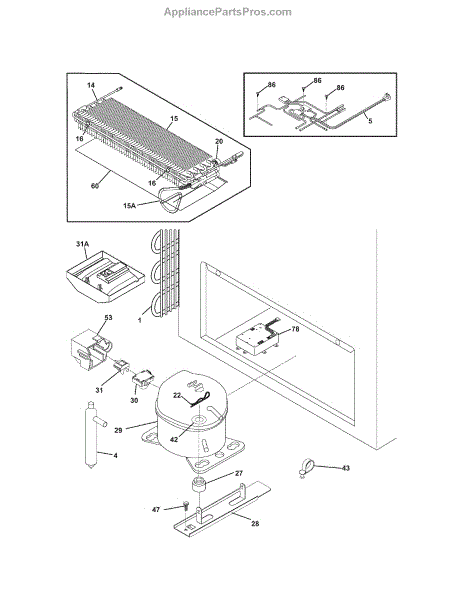 AppliancePartsPros.com

14
15
16
20
16
60
15A

86
86
86
5

31A
1
53
78
31
30
22
29
42
4
27
43
47
28