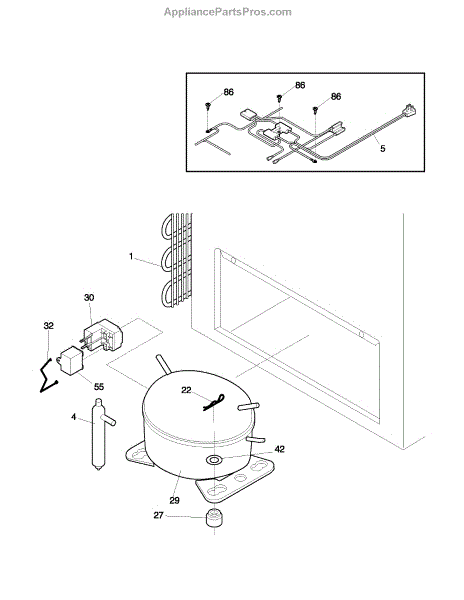 AppliancePartsPros.com

86
86
86
5

1
30
32
55
22
4
42
29
27