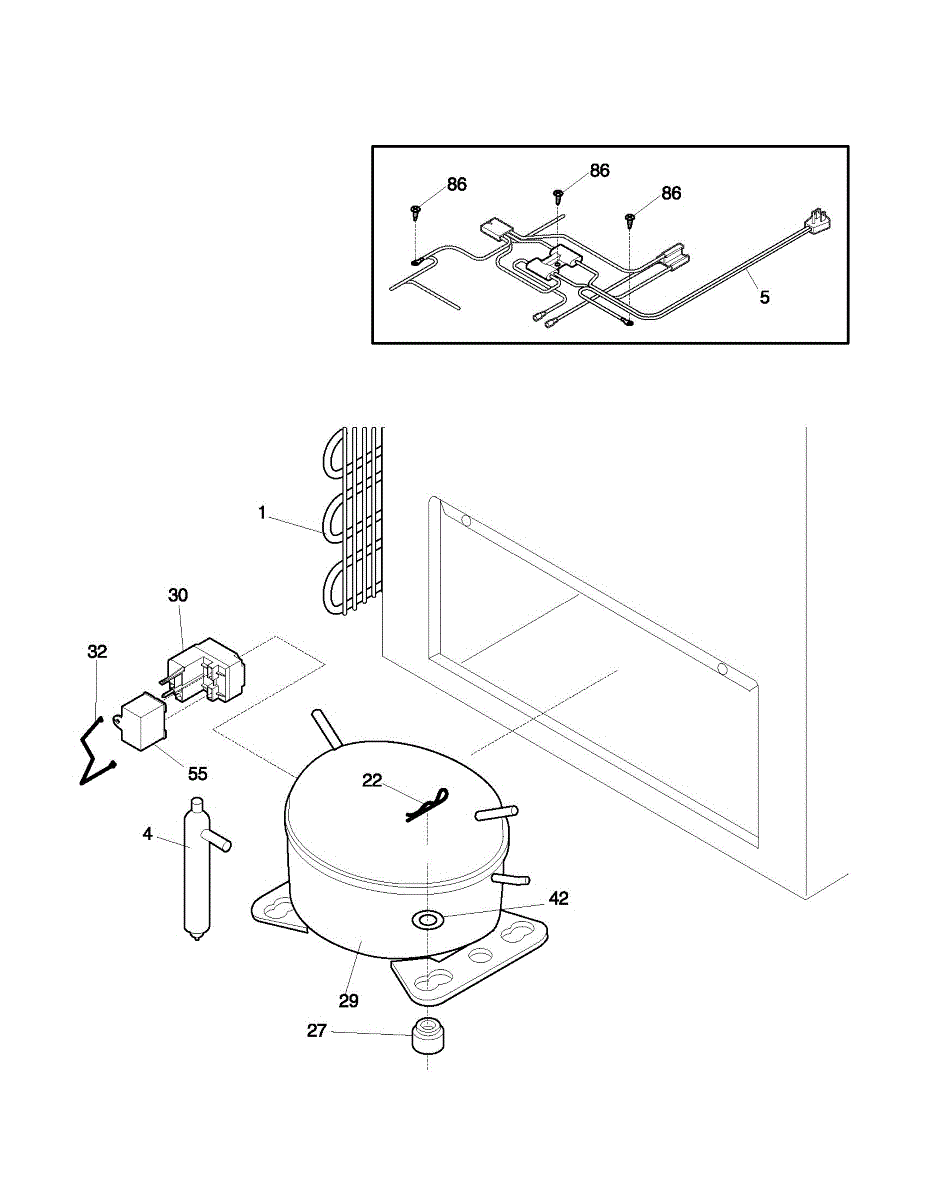 86
86
86
5
1
30
32
55
22
4
42
29
27