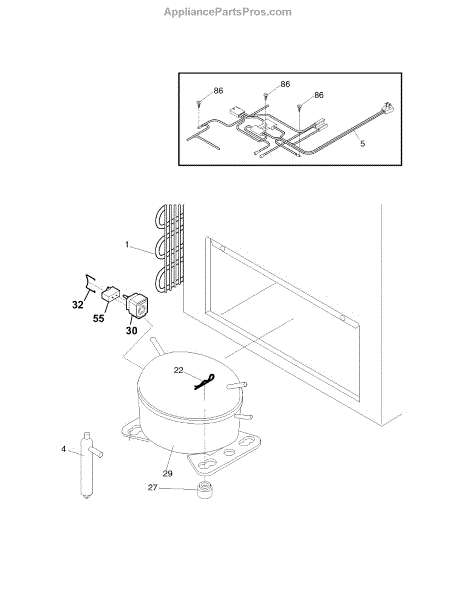 AppliancePartsPros.com

86
86
86
5

1
32
55
30
22
4
29
27