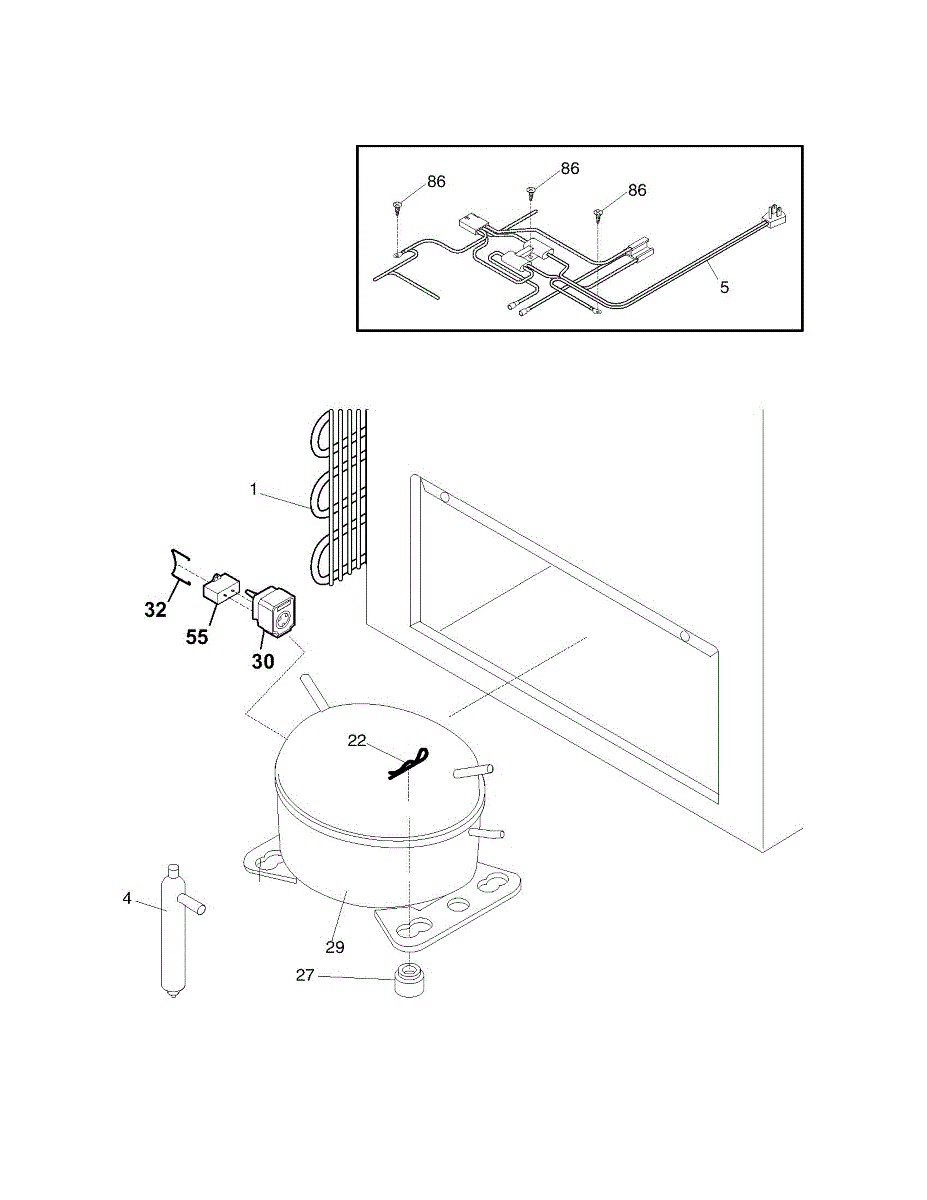 86
86
86
5
1
32
55
30
22
4
29
27