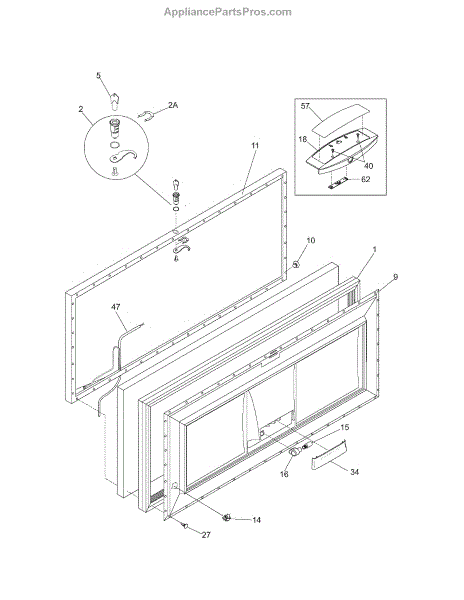 AppliancePartsPros.com

5
2
2A
11
57
18
40
62
10
1
9
47
15
16
34
14
27