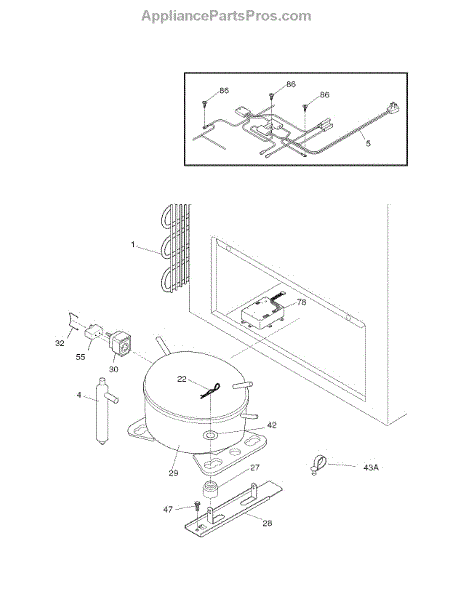 AppliancePartsPros.com

86
86
86
5

1
78
32
55
30
22
4
42
29
27
43A
47
28