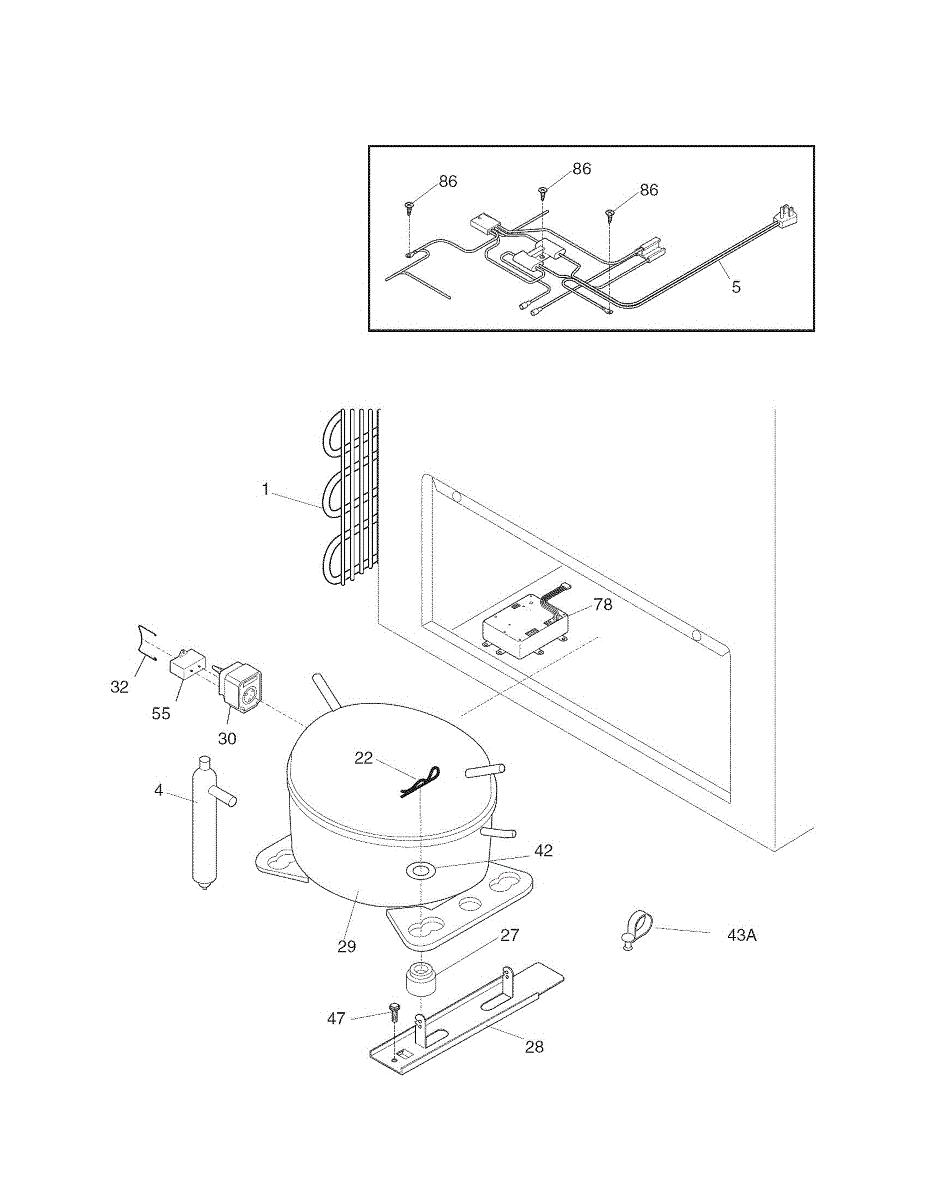 86
86
86
5
1
78
32
55
30
22
4
42
29
27
43A
47
28