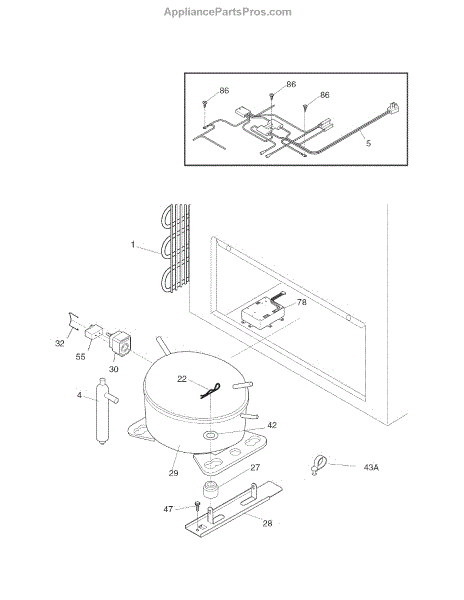 AppliancePartsPros.com

86
86
86
5

1
78
32
55
30
22
4
42
29
27
43A
47
28