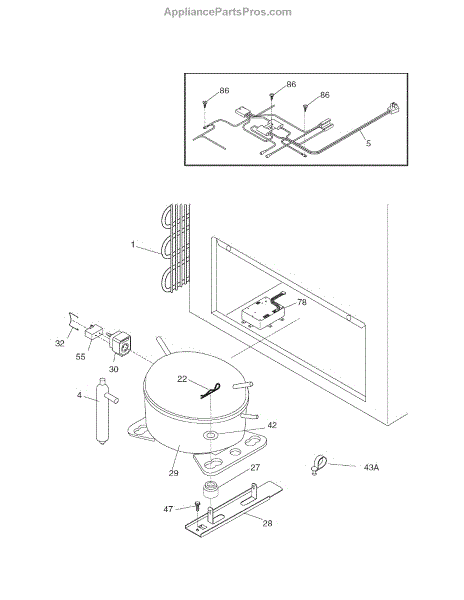 AppliancePartsPros.com

86
86
86
5

1
78
32
55
30
22
4
42
29
27
43A
47
28