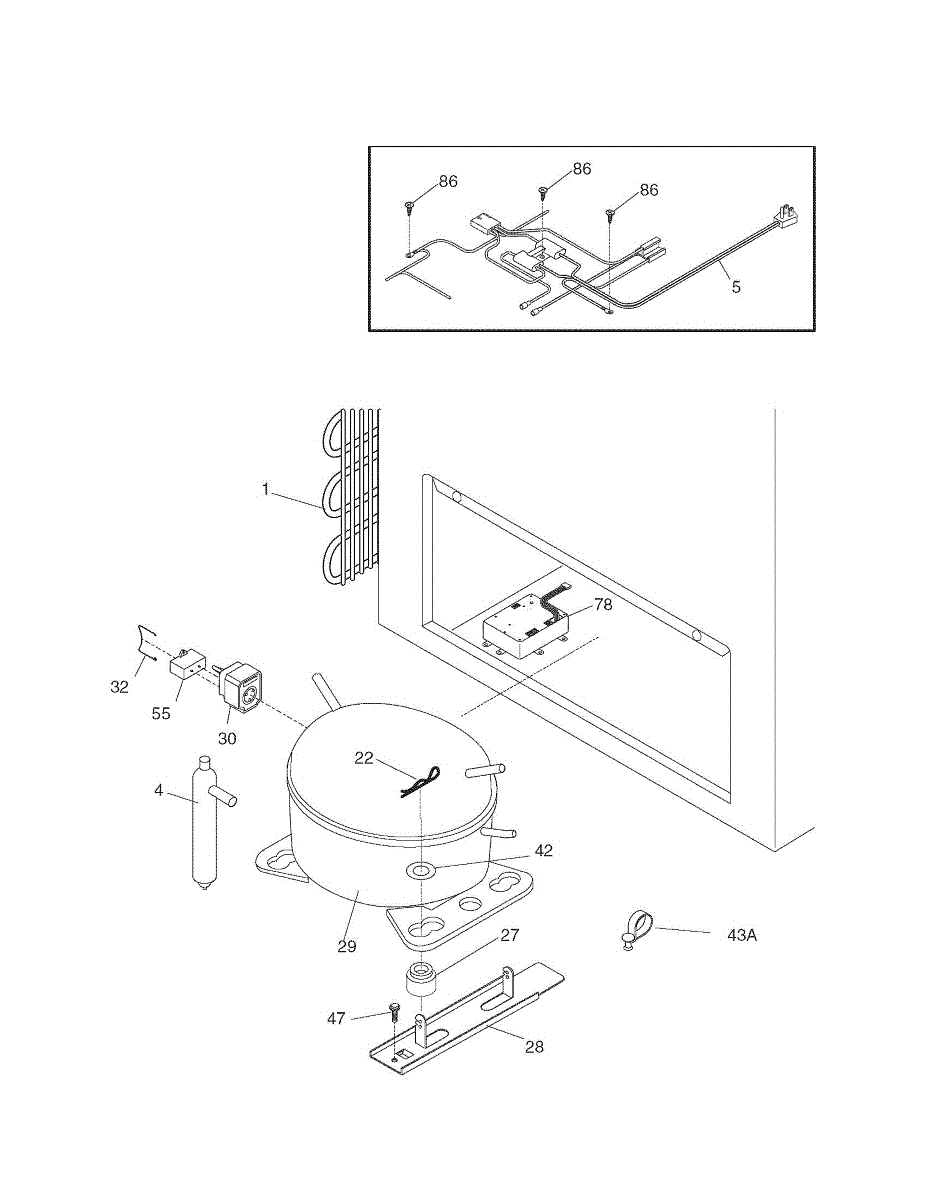 86
86
86
5

1
78
32
55
30
22
4
42
29
27
43A
47
28