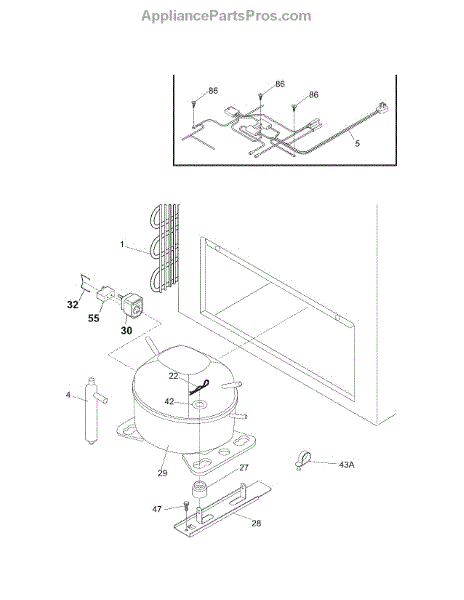 AppliancePartsPros.com

86
86
86
5

1
32
55
30
22
42
4
29
27
43A
47
28