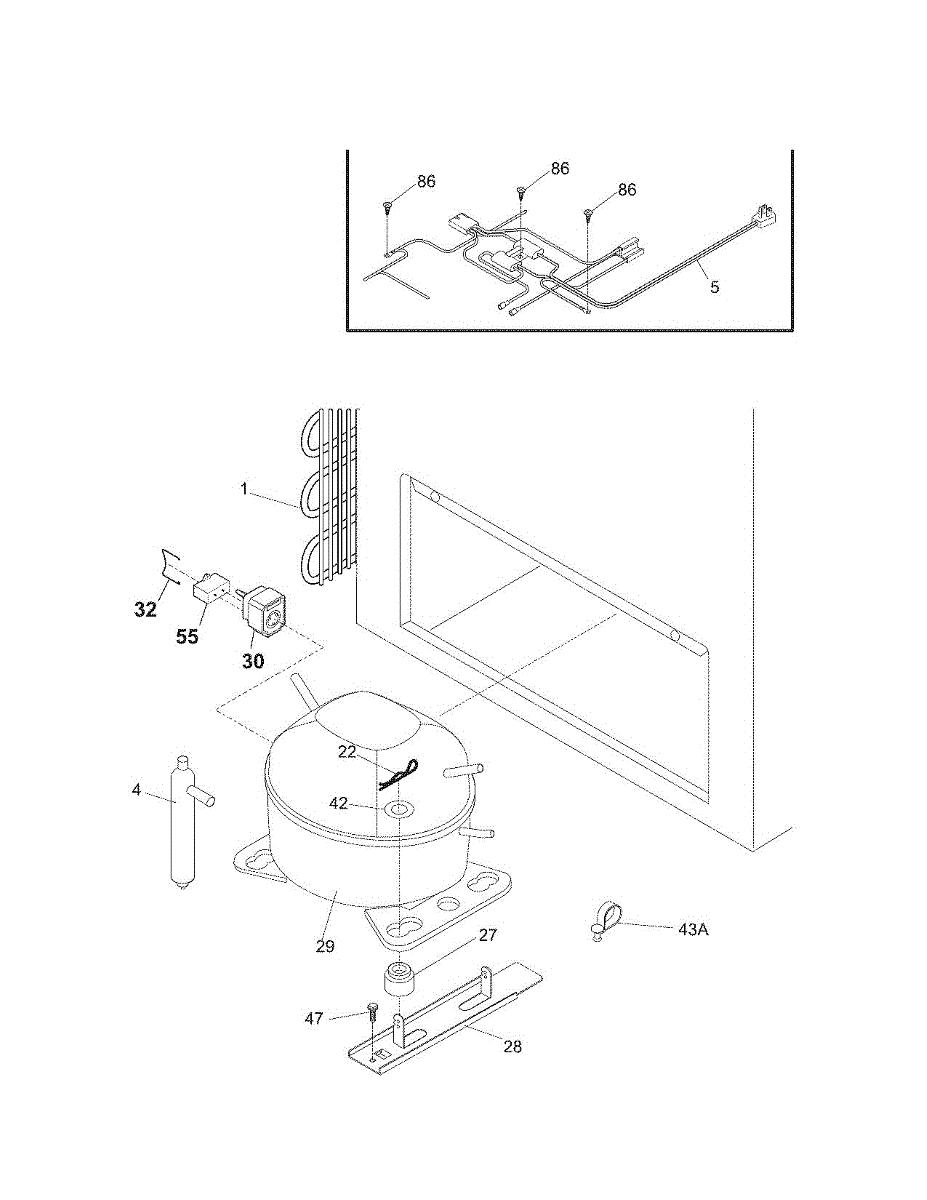 86
86
86
5

1
32
55
30
22
42
4
29
27
43A
47
28