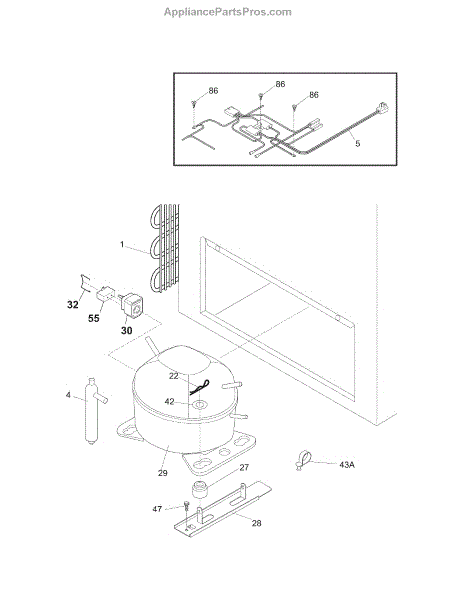 AppliancePartsPros.com

86
86
86
5

1
32
55
30
22
42
4
29
27
43A
47
28