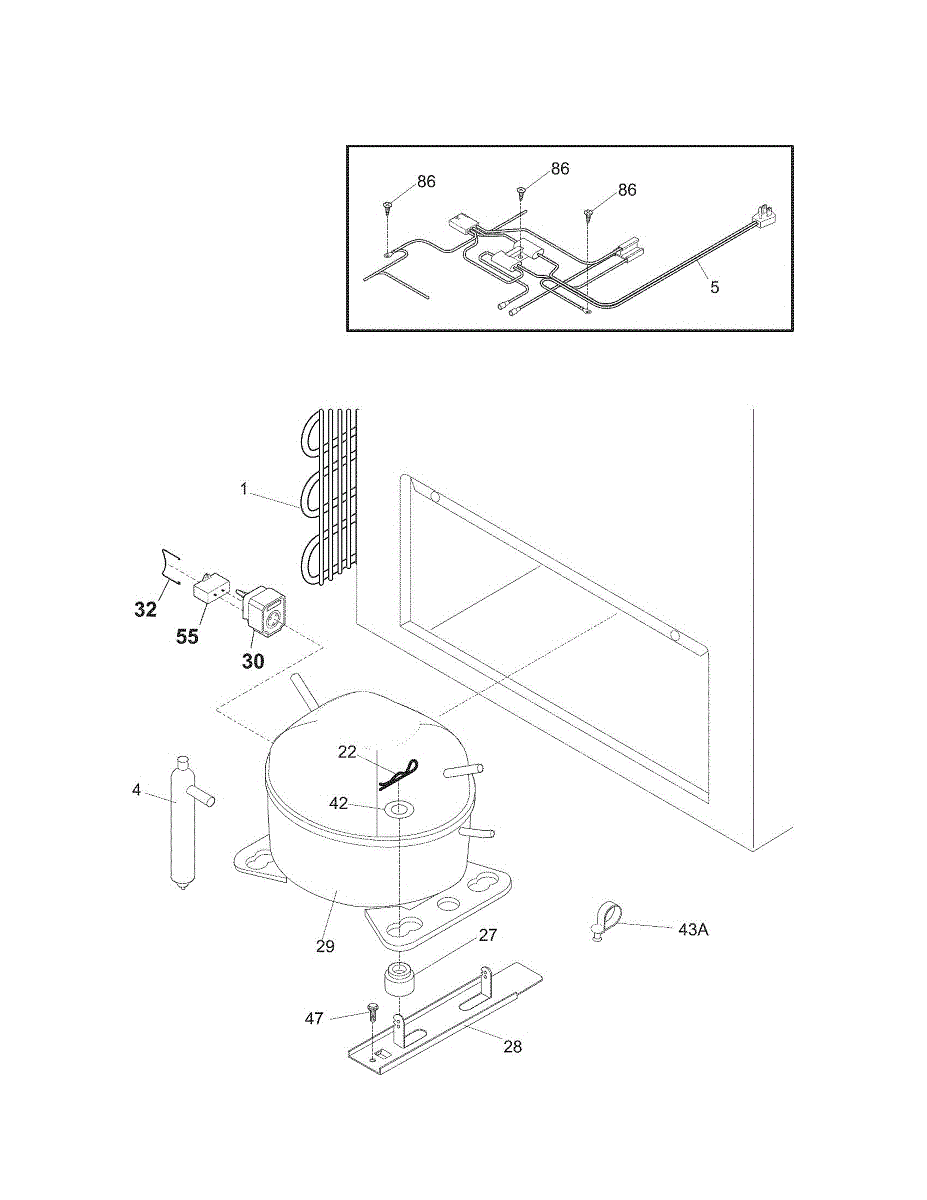 86
86
86
5

1
32
55
30
22
42
4
29
27
43A
47
28