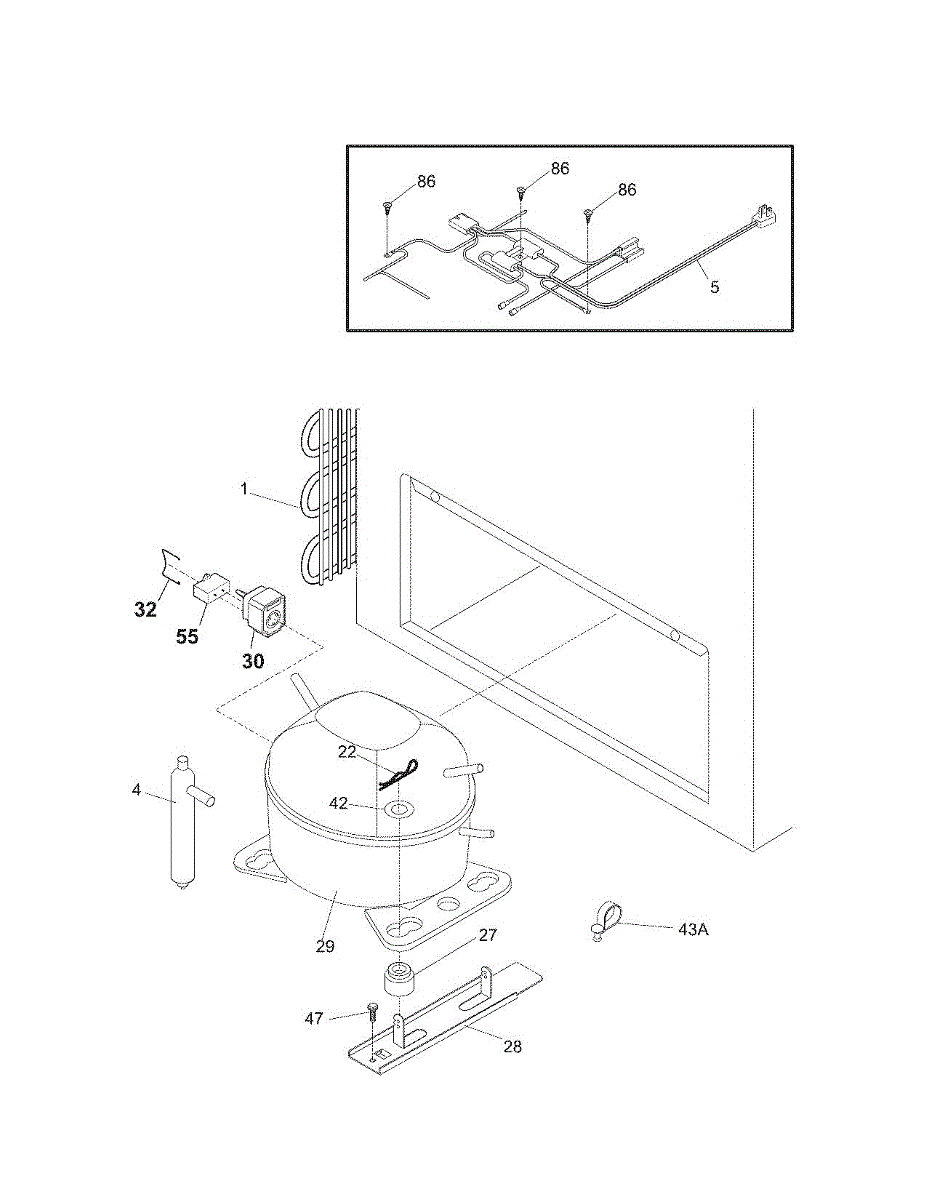 86
86
86
5
1
32
55
30
22
42
4
29
27
43A
47
28