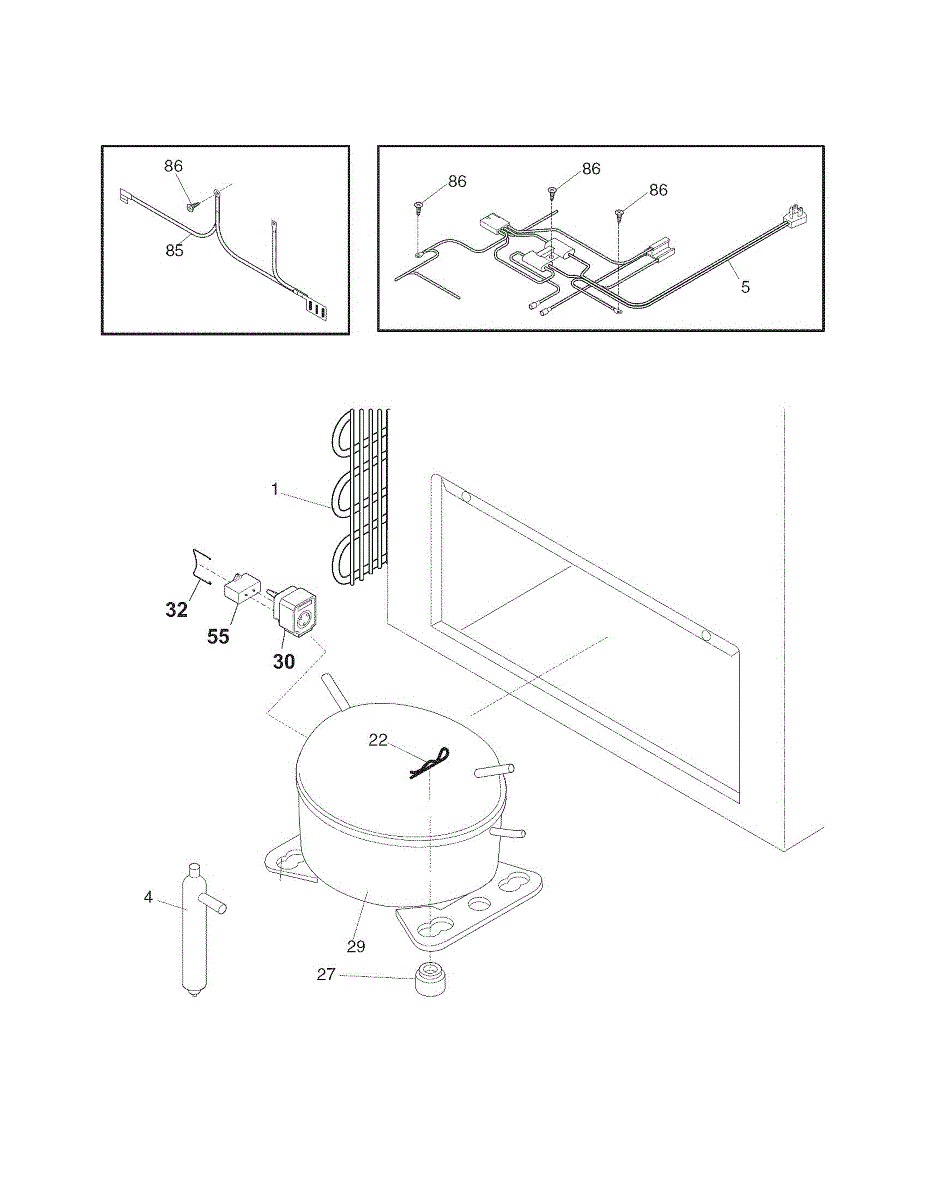 86
85

86
86
86
5

1
32
55
30
22
4
29
27