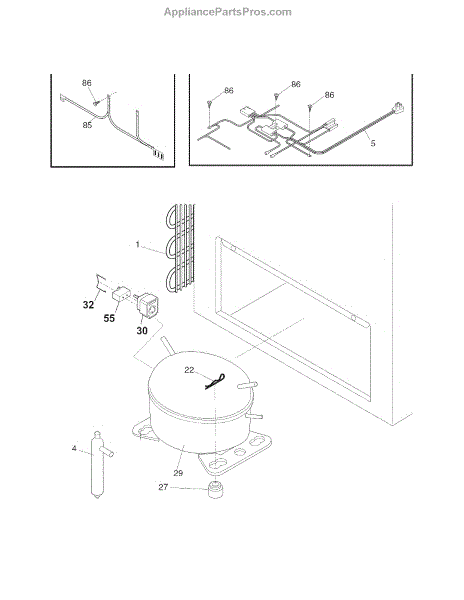 AppliancePartsPros.com

86
85

86
86
86
5

1
32
55
30
22
4
29
27