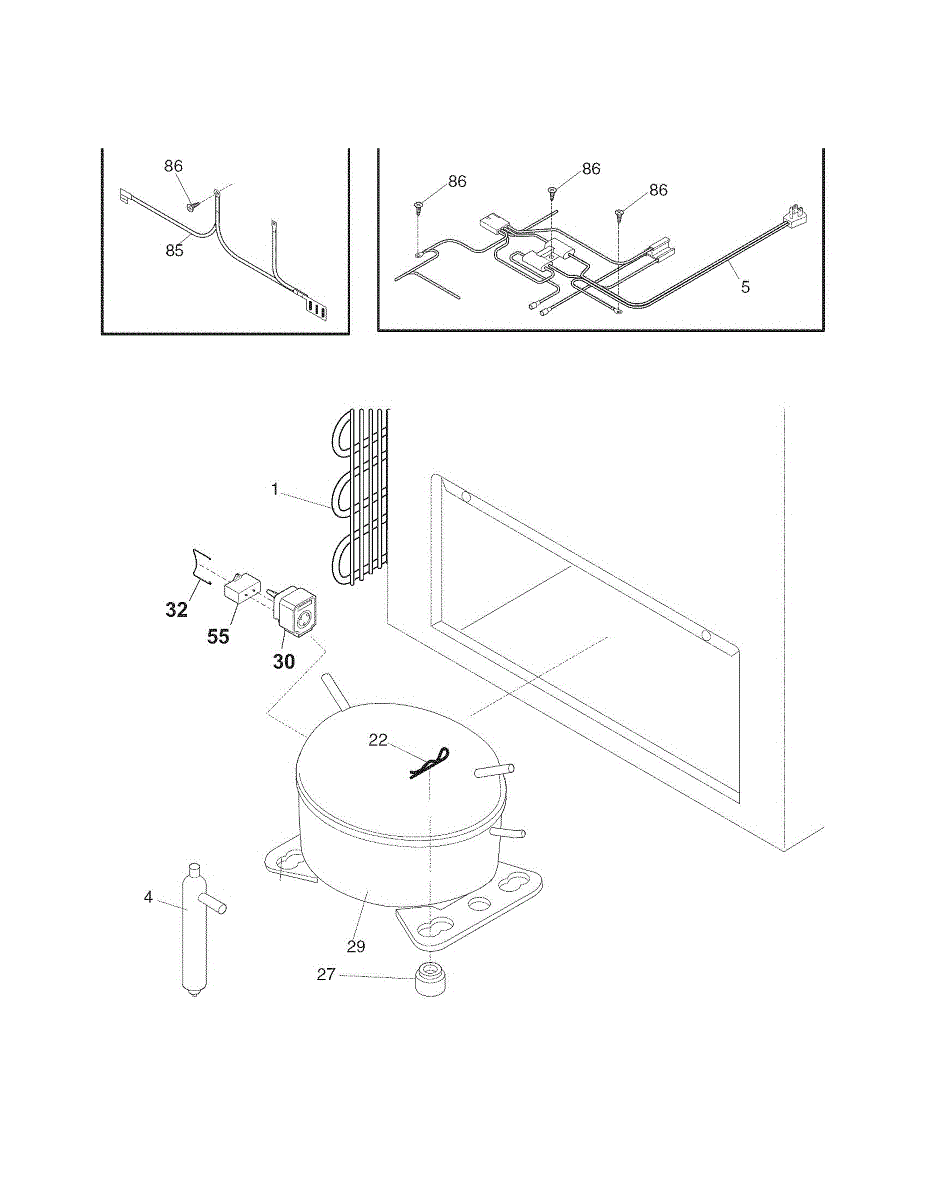 86
85
86
86
86
5
1
32
55
30
22
4
29
27