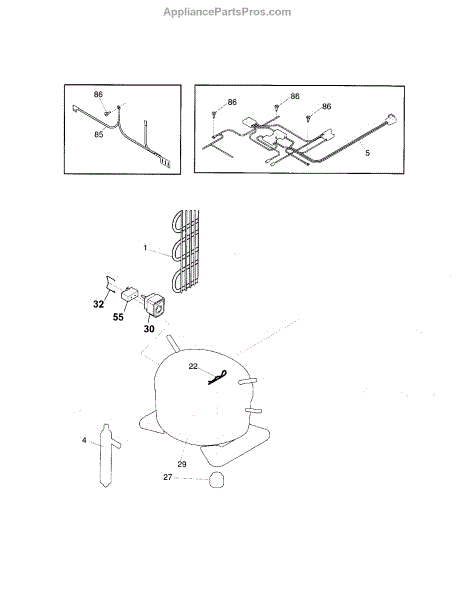 AppliancePartsPros.com

86
85

86
86
86
5

1
32
55
30
22
4
29
27