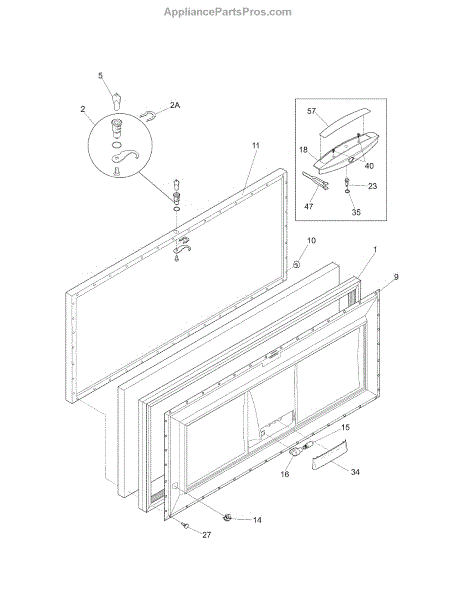 AppliancePartsPros.com

5
2
2A
11
57
18
40
23
47
35
10
1
9
15
16
34
14
27