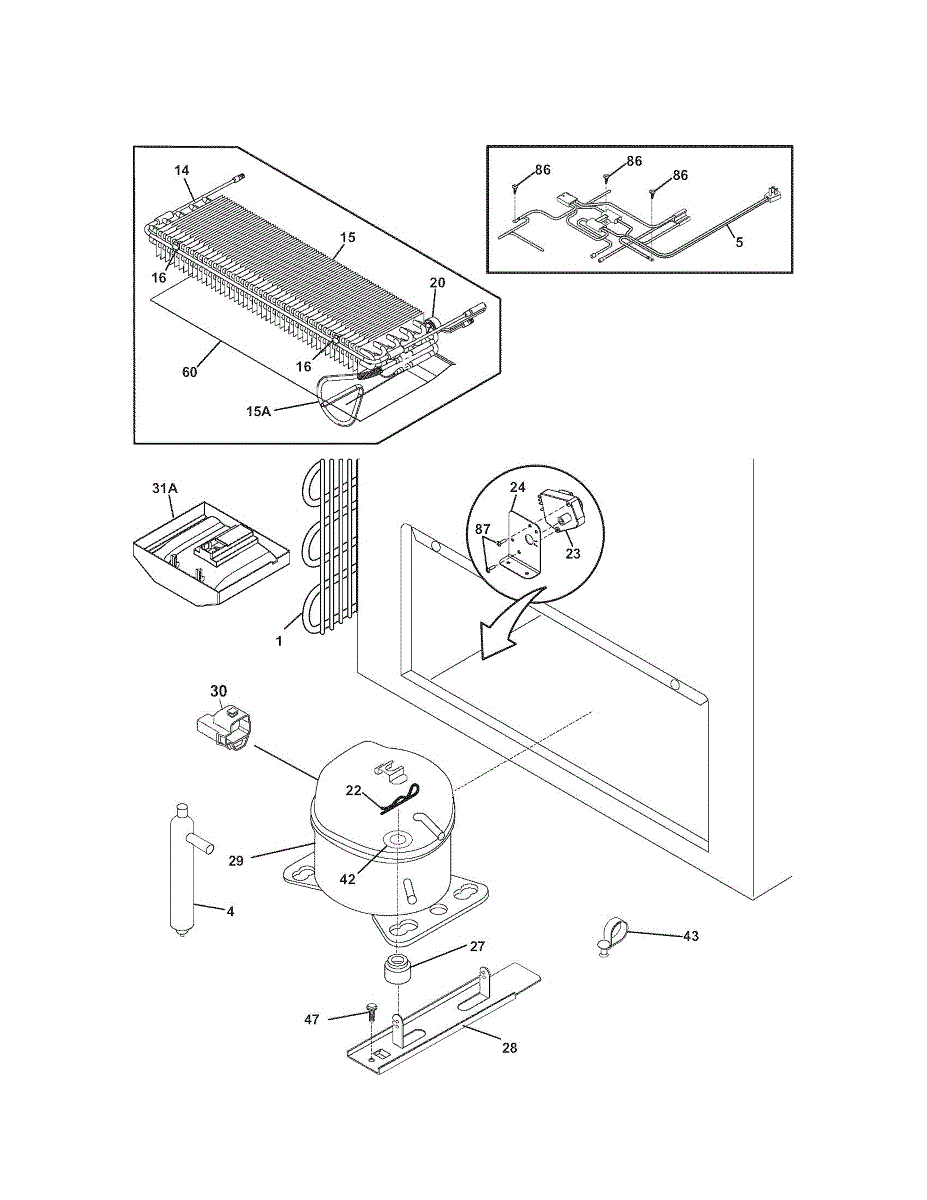 14
15
16
20
16
60
15A
86
86
86
5
31A
1
24
87
23
30
22
29
42
4
27
43
47
28