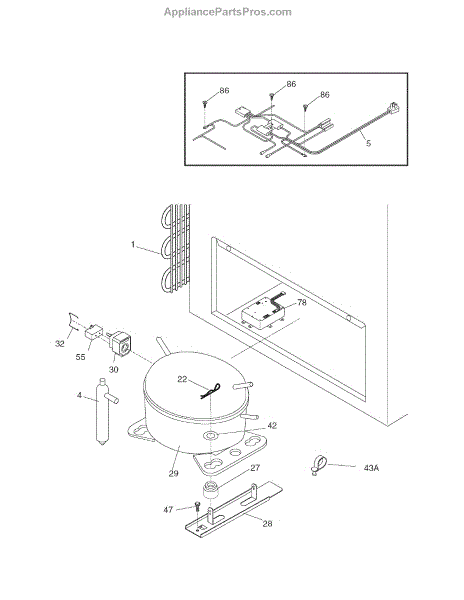 AppliancePartsPros.com

86
86
86
5

1
78
32
55
30
22
4
42
29
27
43A
47
28