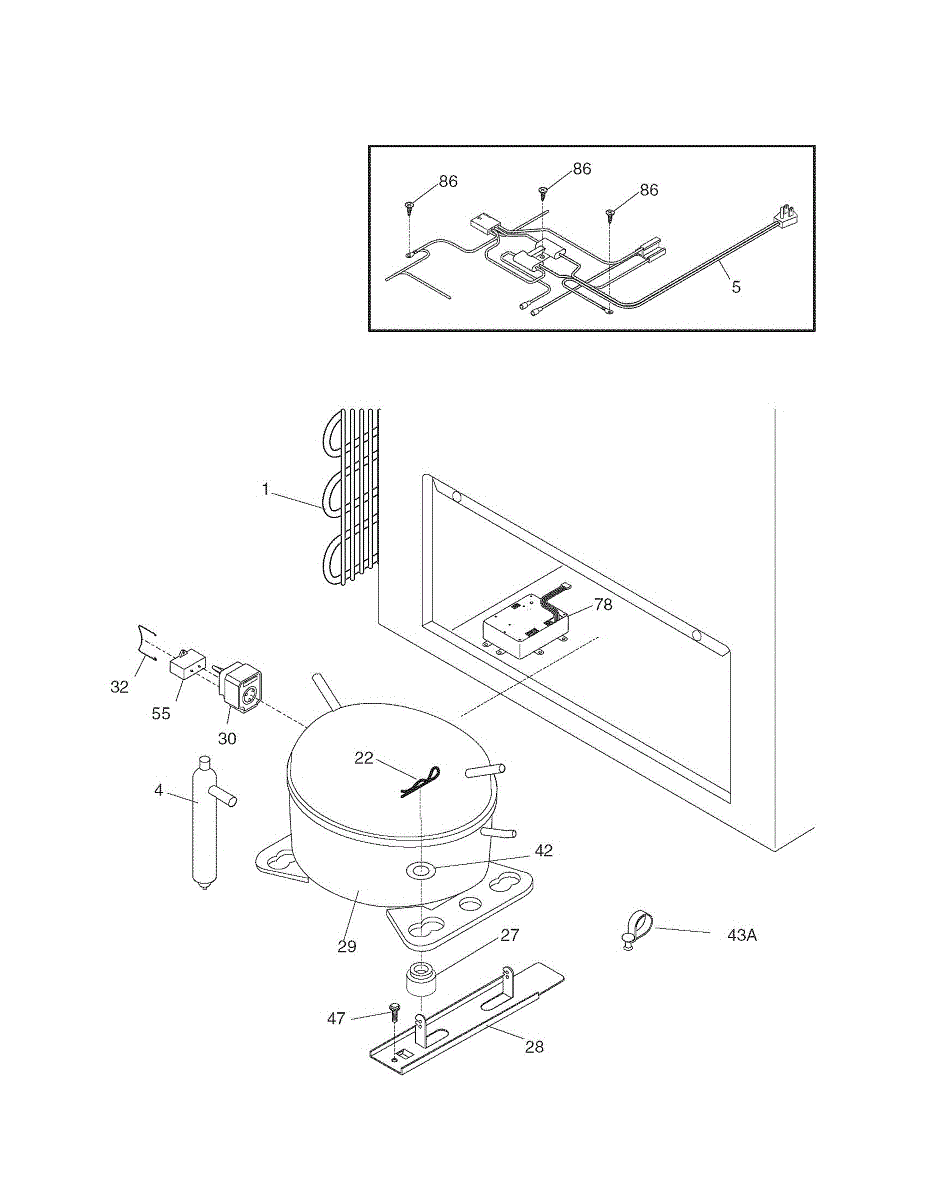 86
86
86
5
1
78
32
55
30
22
4
42
29
27
43A
47
28