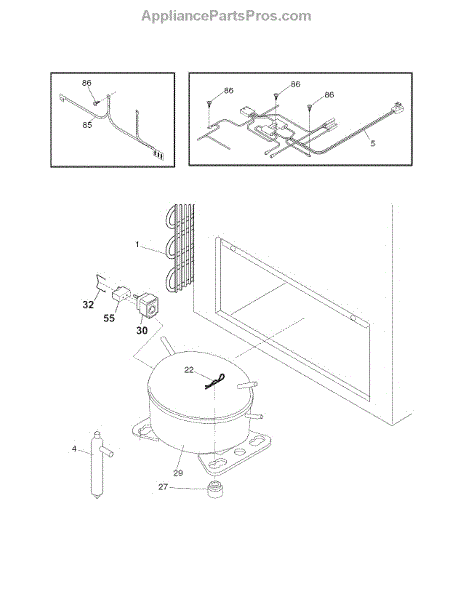 AppliancePartsPros.com

86
85

86
86
86
5

1
32
55
30
22
4
29
27