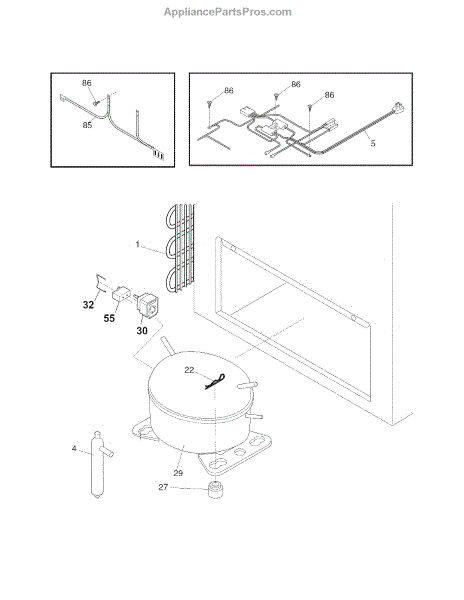 AppliancePartsPros.com

86
85

86
86
86
5

1
32
55
30
22
4
29
27