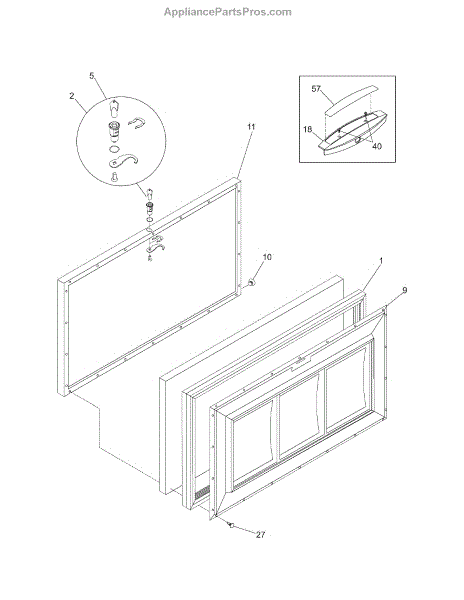 AppliancePartsPros.com

5
2
11
57
18
40
10
1
9
27