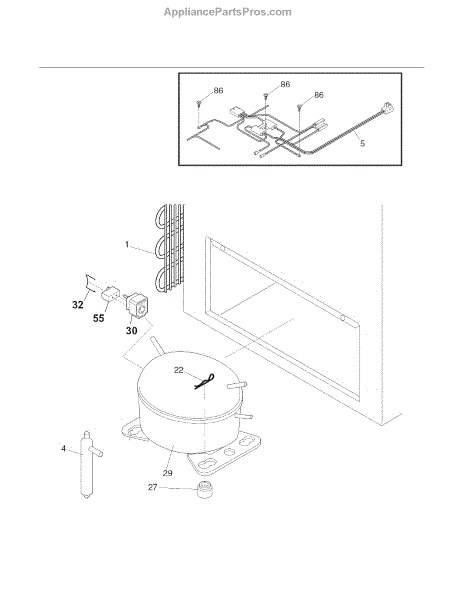 AppliancePartsPros.com

86
86
86
5

1
32
55
30
22
4
29
27