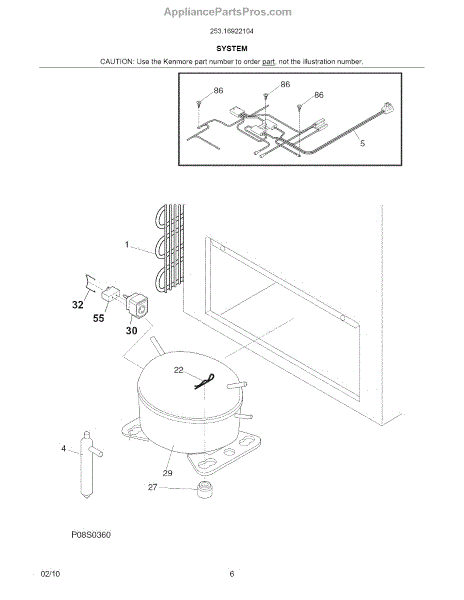 AppliancePartsPros.com

253.16922104

SYSTEM

CAUTION: Use the Kenmore part number to order part, not the illustration number.

86
86
86
5

1
32
55
30
22
4
29
27

P08S0360

02/10

6