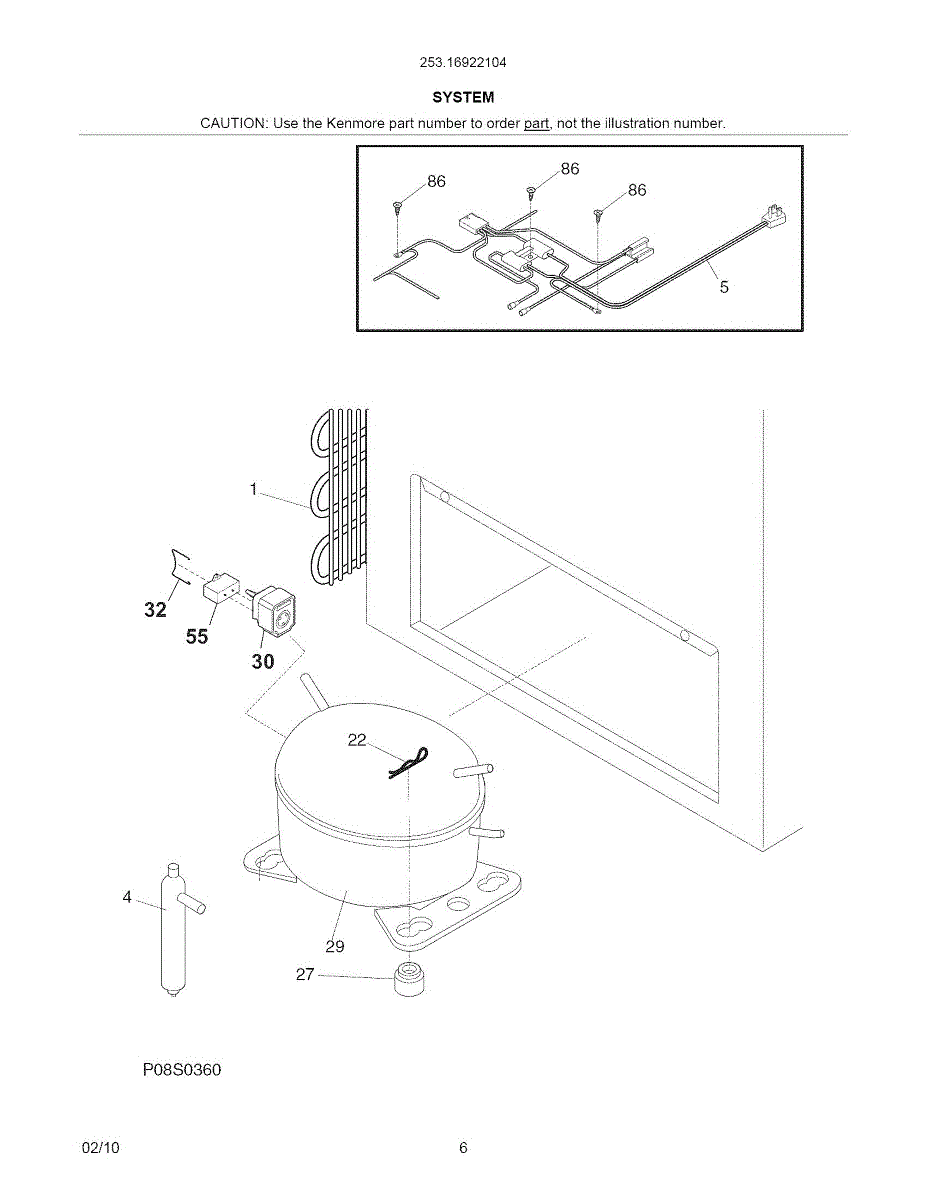 253.16922104

SYSTEM

CAUTION: Use the Kenmore part number to order part, not the illustration number.

86
86
86
5

1
32
55
30
22
4
29
27

P08S0360

02/10

6