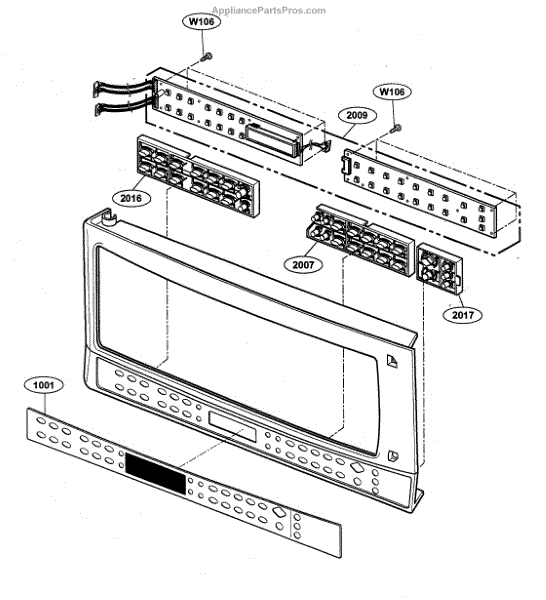 AppliancePartsPros.com

W106

W106

2009

2016

2007

2017

1001