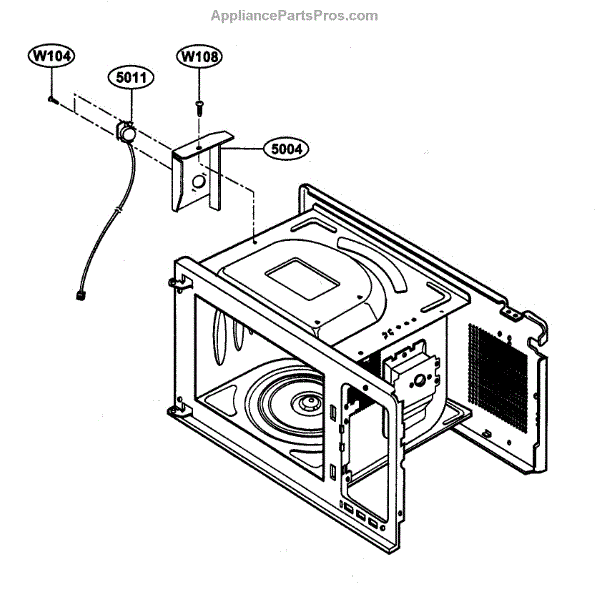 AppliancePartsPros.com

W104

5011

W108

5004